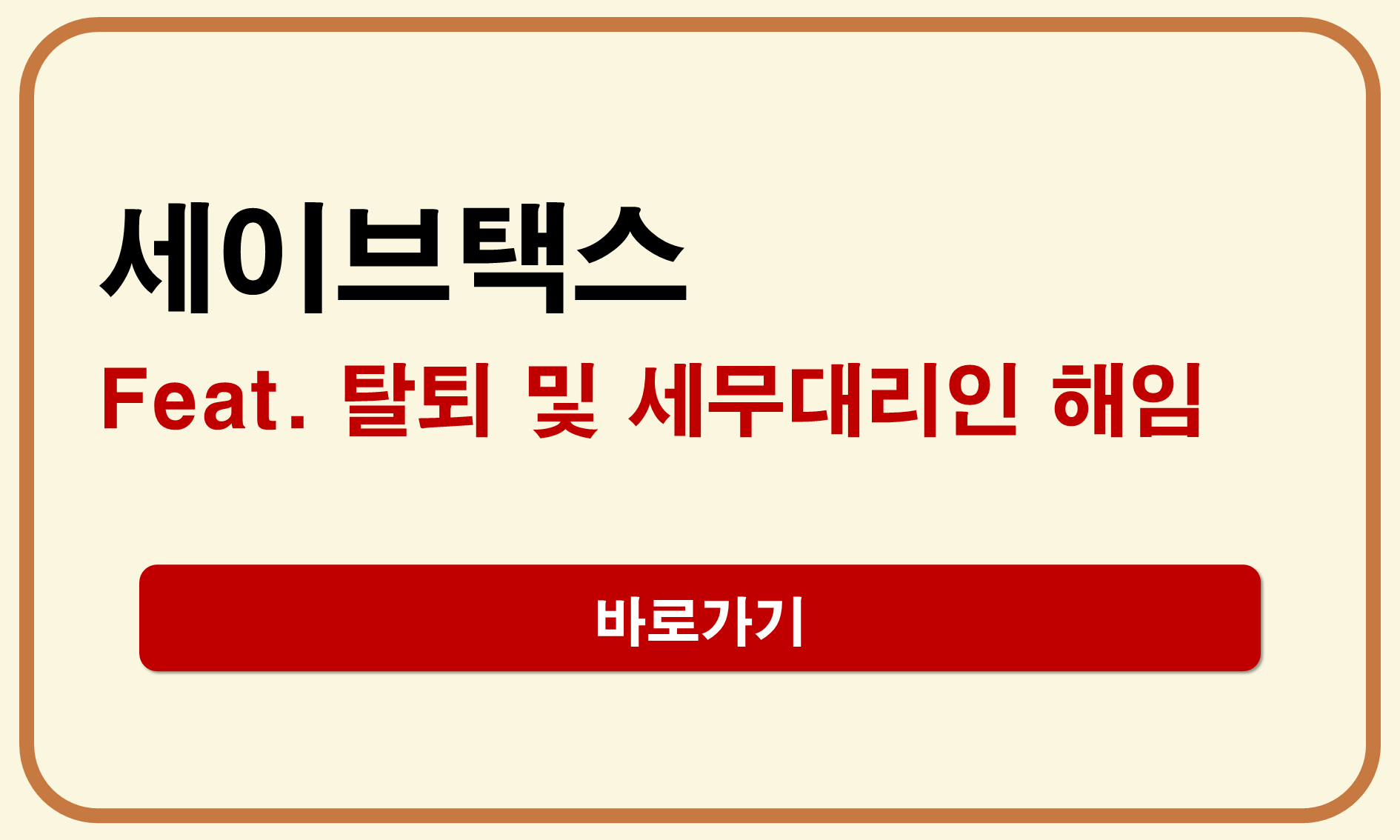 세이브택스

Feat. 탈퇴 및 세무대리인 해임

바로가기